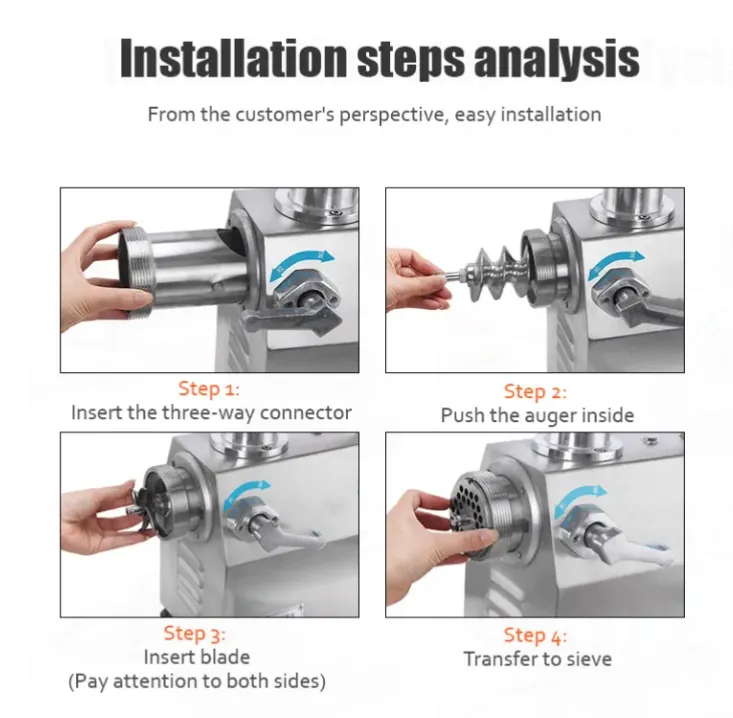 Installation steps analysis

From the customer's perspective, easy installation

Step 1:
Insert the three-way connector

Step 2:
Push the auger inside

Step 3:
Insert blade
(Pay attention to both sides)

Step 4:
Transfer to sieve