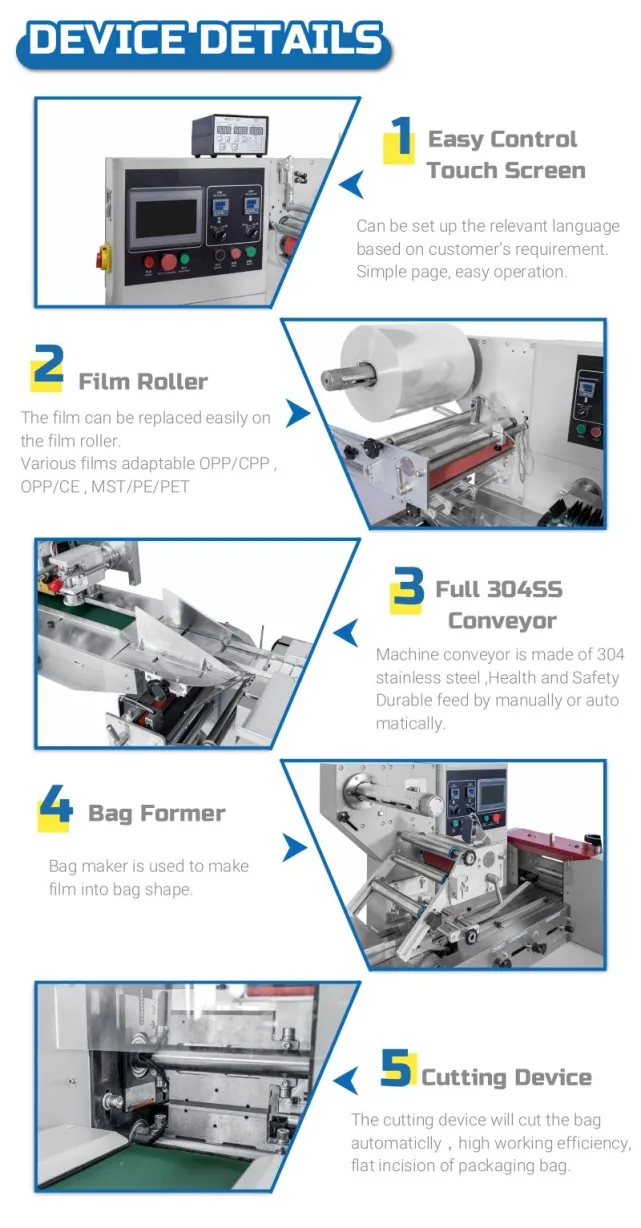 DEVICE DETAILS

1 Easy Control Touch Screen

Can be set up the relevant language based on customer's requirement. Simple page, easy operation.

2 Film Roller

The film can be replaced easily on the film roller.
Various films adaptable OPP/CPP , OPP/CE , MST/PE/PET

3 Full 304SS Conveyor

Machine conveyor is made of 304 stainless steel ,Health and Safety Durable feed by manually or auto matically.

4 Bag Former

Bag maker is used to make film into bag shape.

5 Cutting Device

The cutting device will cut the bag automaticlly , high working efficiency, flat incision of packaging bag.