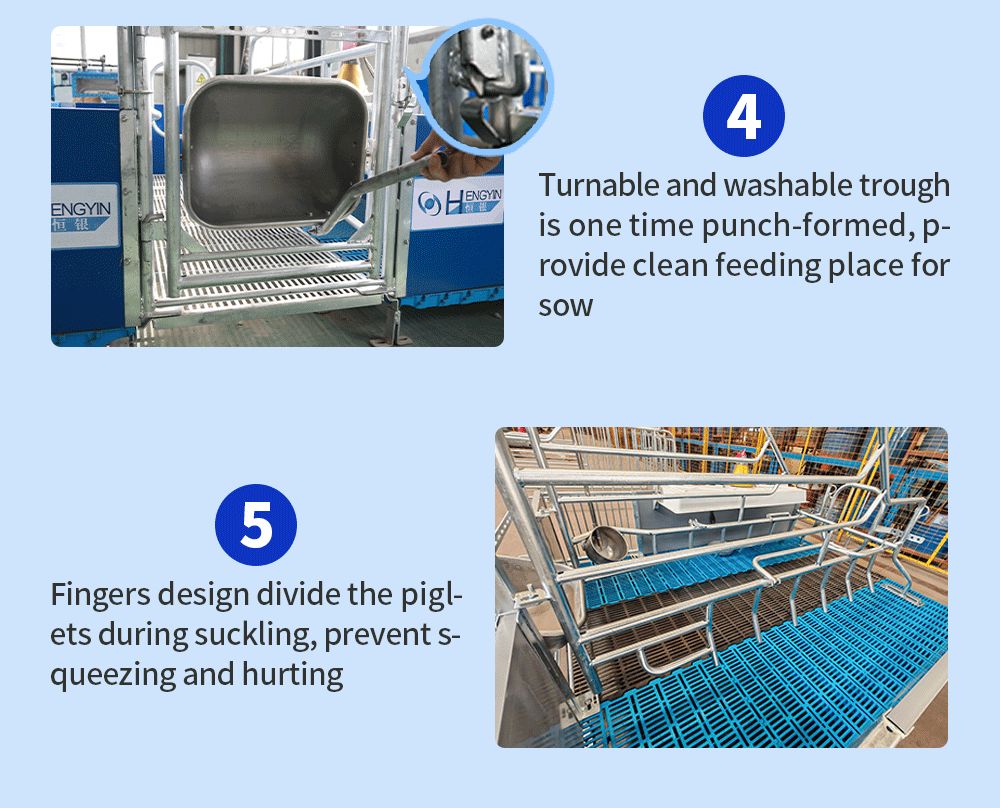 ENGYIN
恒银

HENGYIN
恒银

4

Turnable and washable trough is one time punch-formed, provide clean feeding place for sow

5

Fingers design divide the piglets during suckling, prevent squeezing and hurting