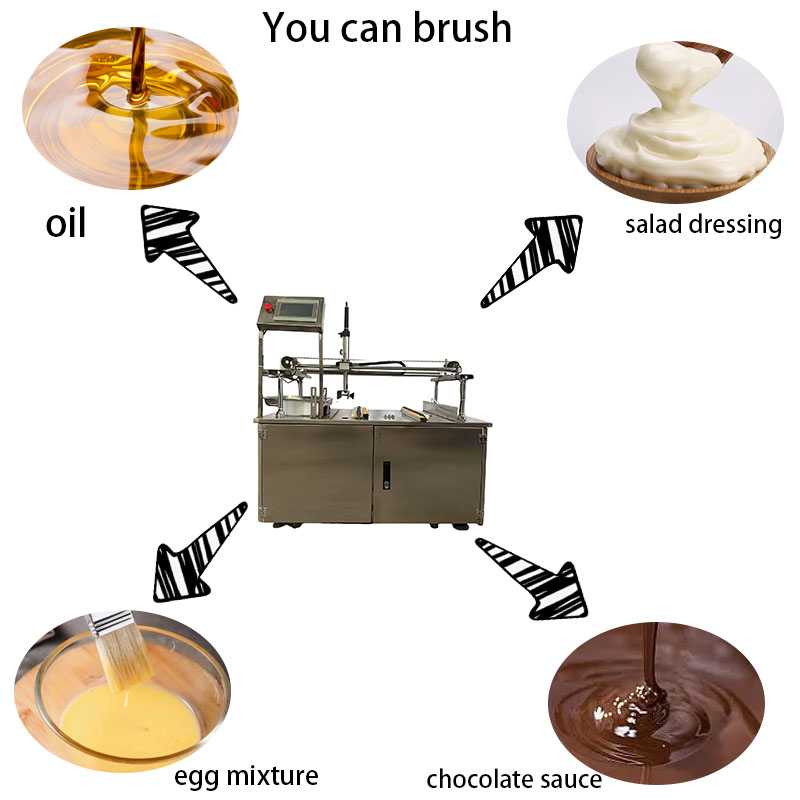 You can brush

oil

salad dressing

egg mixture

chocolate sauce