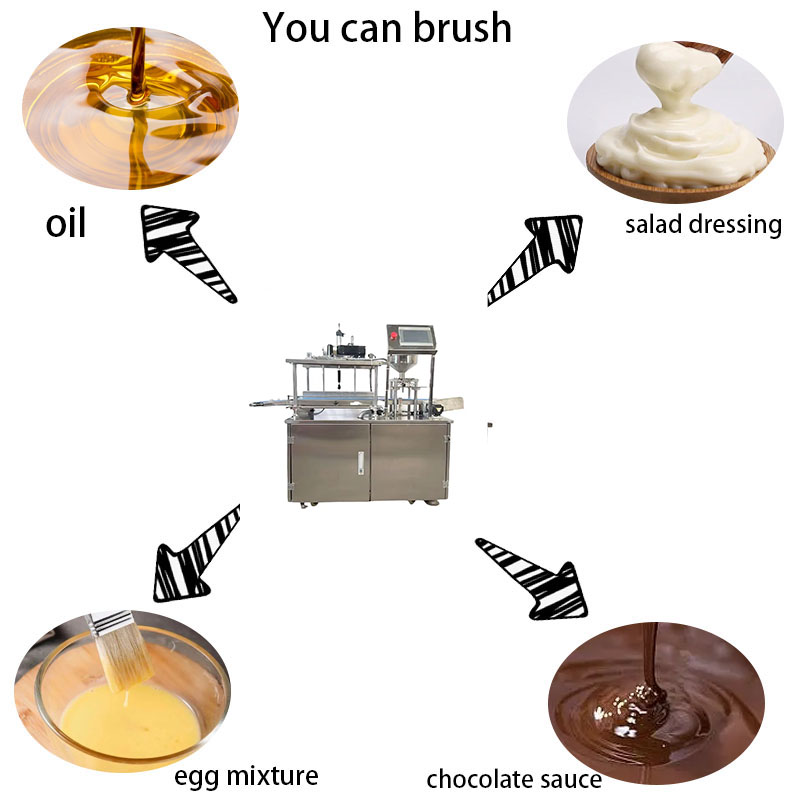 You can brush

oil

salad dressing

egg mixture

chocolate sauce