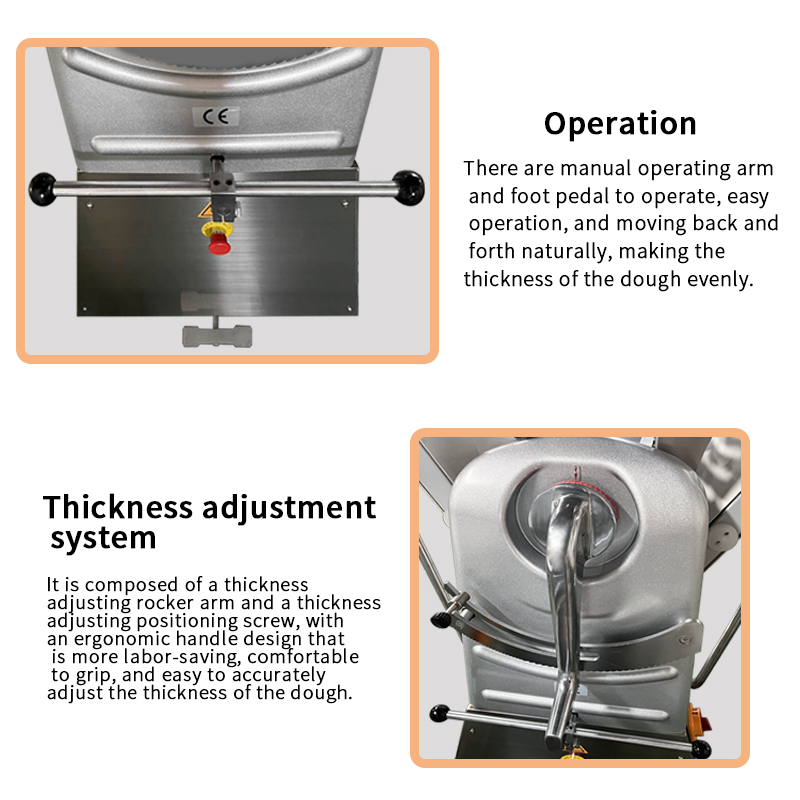 CE

Operation

There are manual operating arm and foot pedal to operate, easy operation, and moving back and forth naturally, making the thickness of the dough evenly.

Thickness adjustment system

It is composed of a thickness adjusting rocker arm and a thickness adjusting positioning screw, with an ergonomic handle design that is more labor-saving, comfortable to grip, and easy to accurately adjust the thickness of the dough.