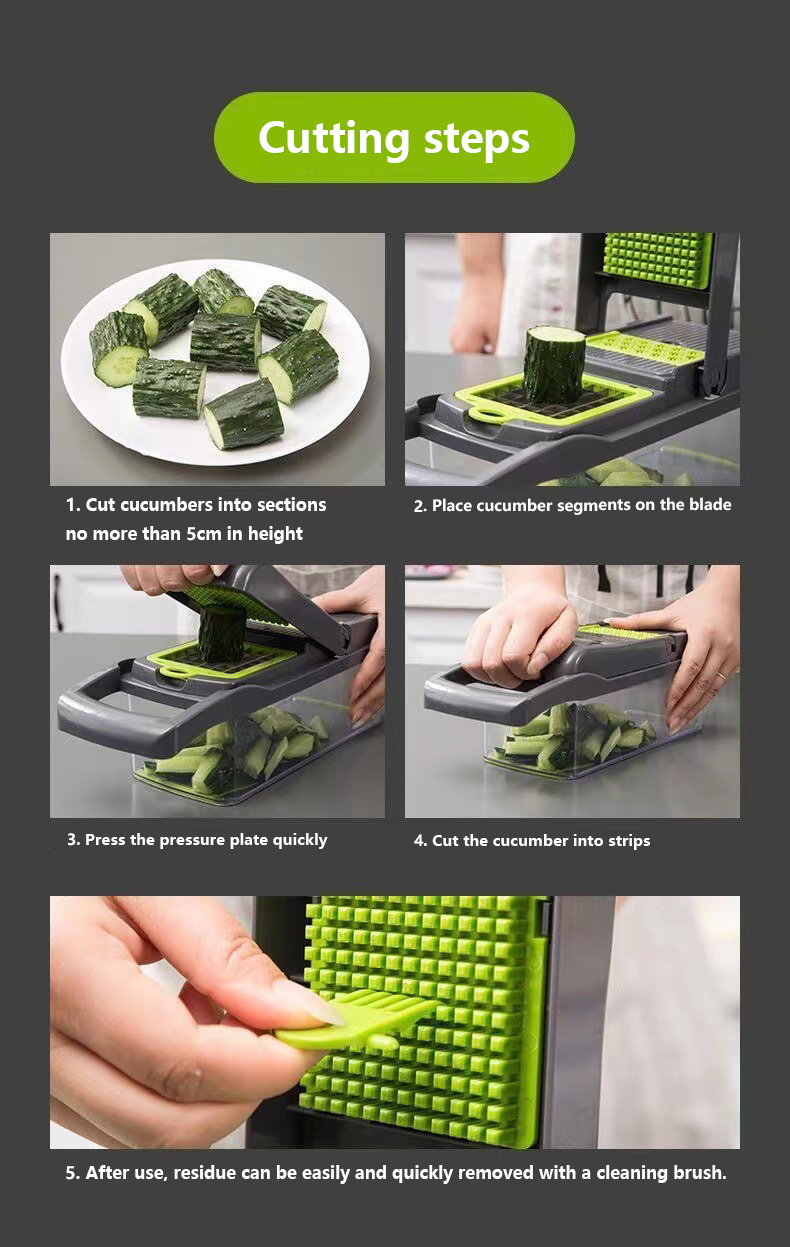 Cutting steps

1. Cut cucumbers into sections no more than 5cm in height

2. Place cucumber segments on the blade

3. Press the pressure plate quickly

4. Cut the cucumber into strips

5. After use, residue can be easily and quickly removed with a cleaning brush.