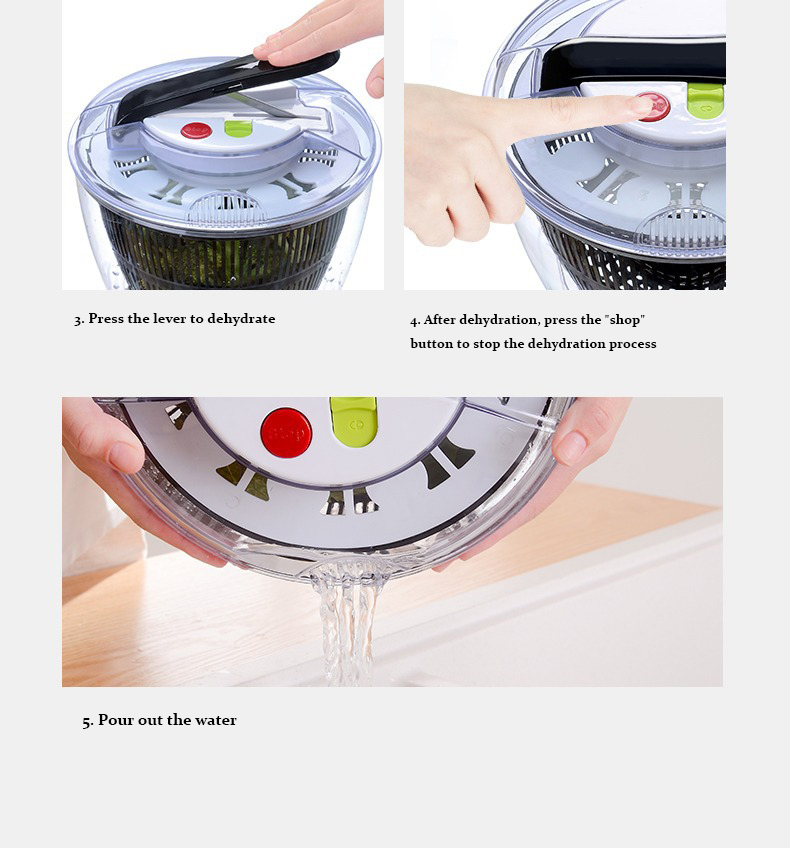 Stop

3. Press the lever to dehydrate

4. After dehydration, press the "shop" button to stop the dehydration process

Stop

5. Pour out the water