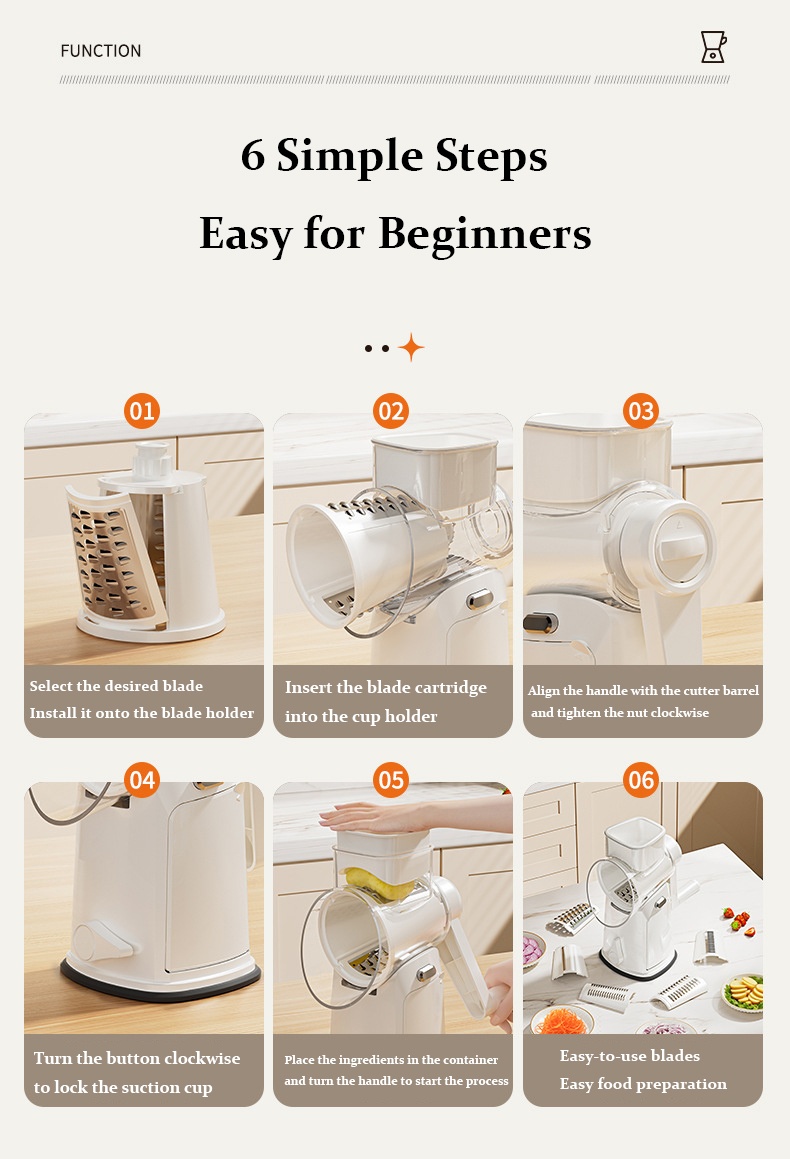 FUNCTION

6 Simple Steps
Easy for Beginners

01
Select the desired blade
Install it onto the blade holder

02
Insert the blade cartridge into the cup holder

03
Align the handle with the cutter barrel and tighten the nut clockwise

04
Turn the button clockwise to lock the suction cup

05
Place the ingredients in the container and turn the handle to start the process

06
Easy-to-use blades
Easy food preparation